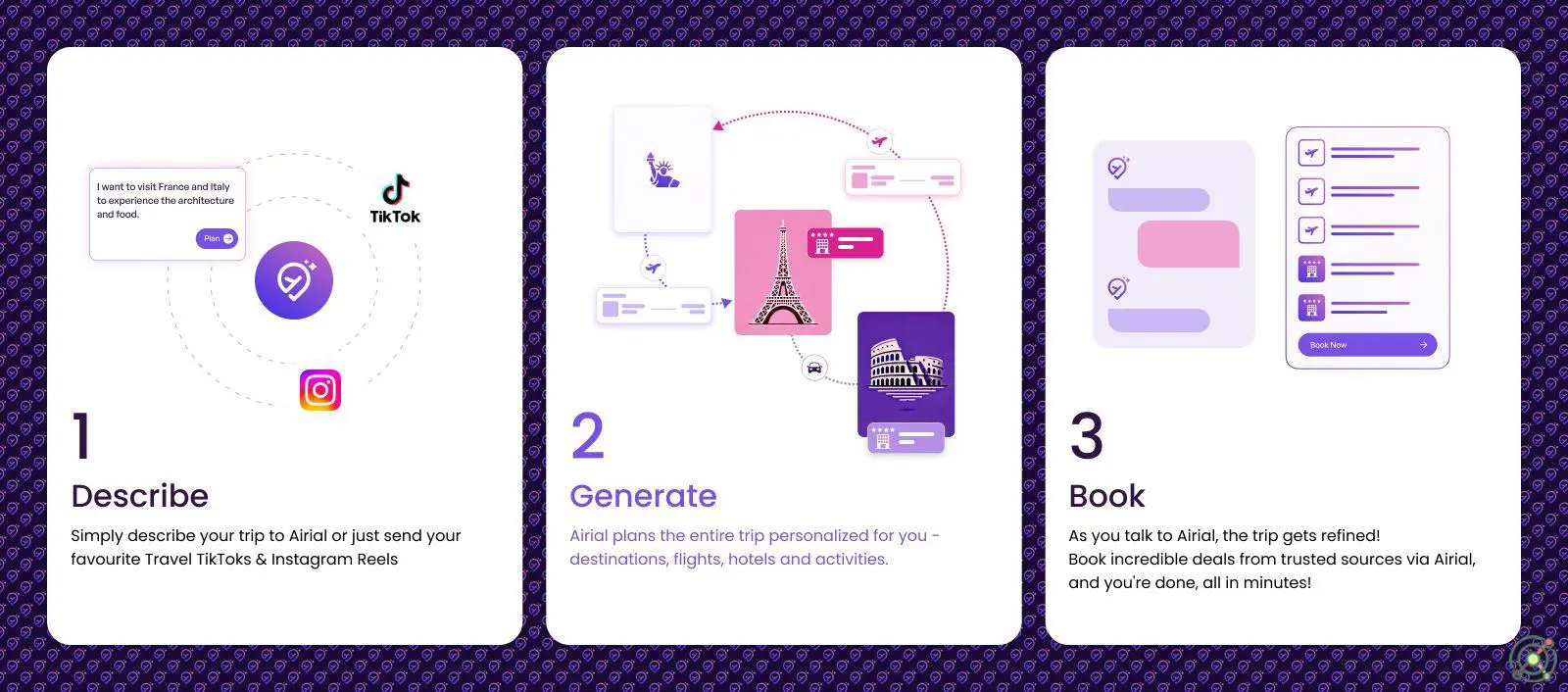 I want to visit France and Italy to experience the architecture and food.

Plan

TikTok

1

Describe

Simply describe your trip to Airial or just send your favourite Travel TikToks & Instagram Reels

2

Generate

Airial plans the entire trip personalized for you - destinations, flights, hotels and activities.

Book Now

3

Book

As you talk to Airial, the trip gets refined!
Book incredible deals from trusted sources via Airial, and you're done, all in minutes!